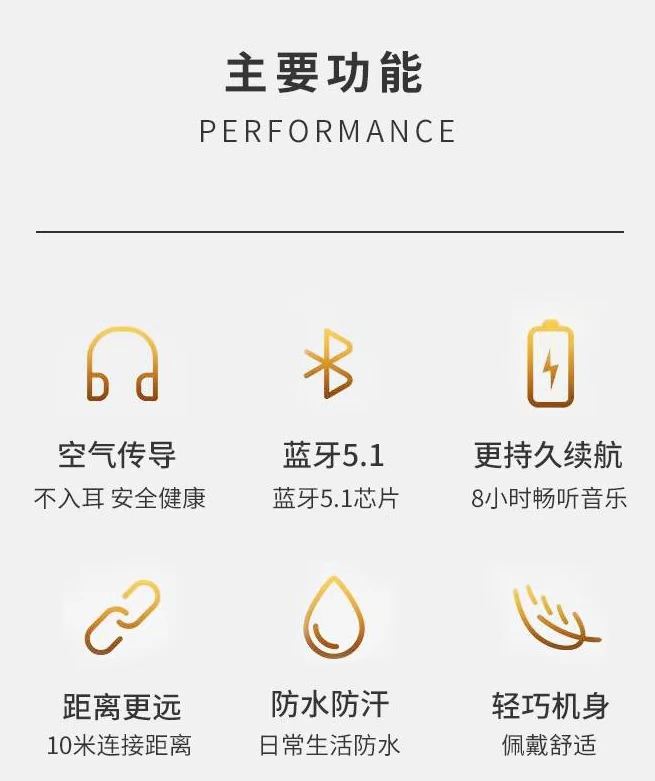 主要功能
PERFORMANCE

空气传导
不入耳 安全健康

蓝牙5.1
蓝牙5.1芯片

更持久续航
8小时畅听音乐

距离更远
10米连接距离

防水防汗
日常生活防水

轻巧机身
佩戴舒适