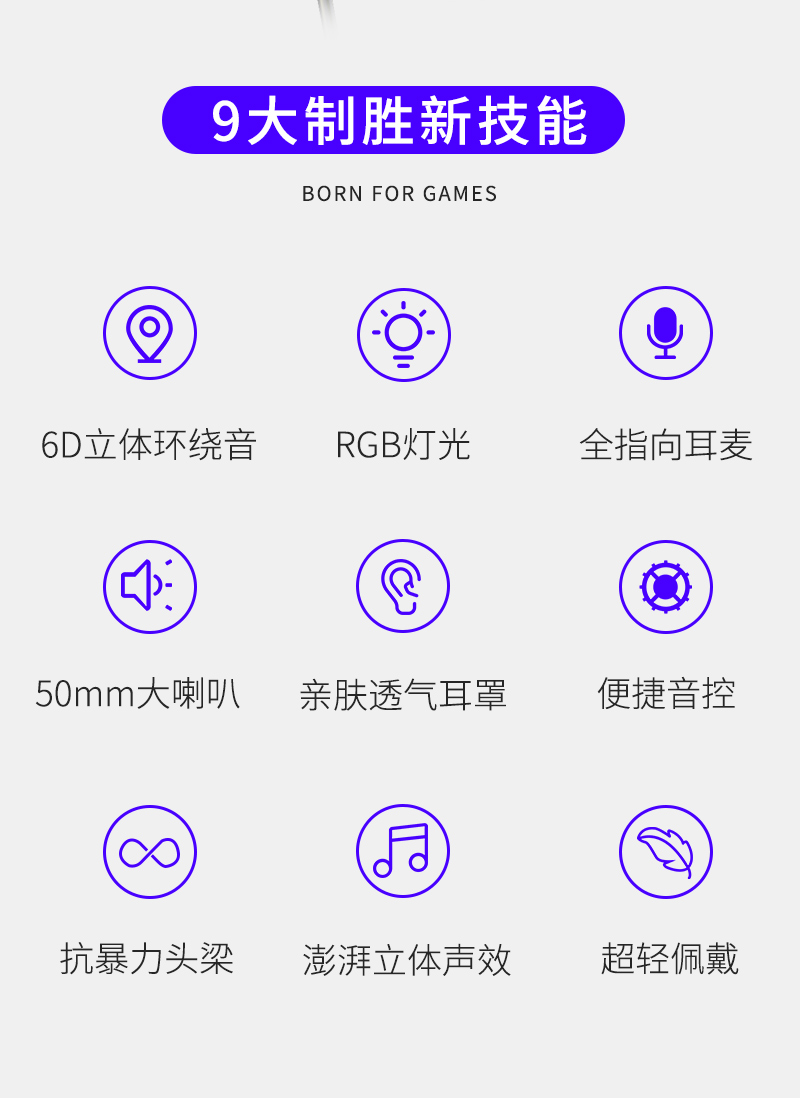 9大制胜新技能

BORN FOR GAMES

6D立体环绕音

RGB灯光

全指向耳麦

50mm大喇叭

亲肤透气耳罩

便捷音控

抗暴力头梁

澎湃立体声效

超轻佩戴